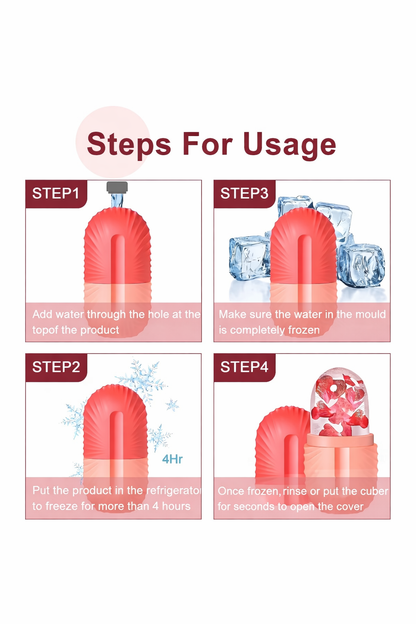 Steps For Usage

STEP1

Add water through the hole at the topof the product

STEP3

Make sure the water in the mould is completely frozen

STEP2

4Hr

Put the product in the refrigerator to freeze for more than 4 hours

STEP4

Once frozen, rinse or put the cuber for seconds to open the cover